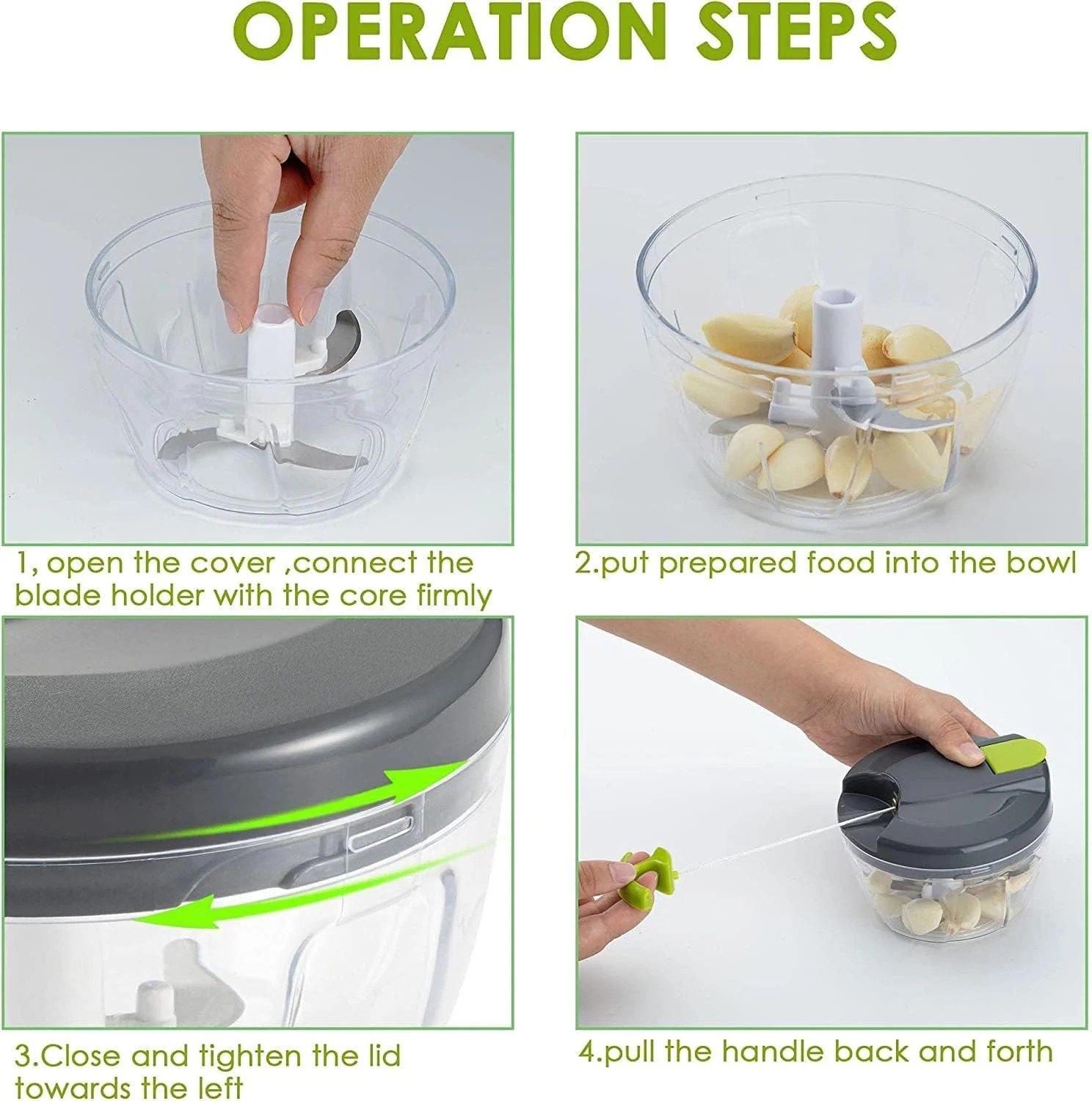 OPERATION STEPS

1, open the cover ,connect the blade holder with the core firmly

2.put prepared food into the bowl

3.Close and tighten the lid towards the left

4.pull the handle back and forth